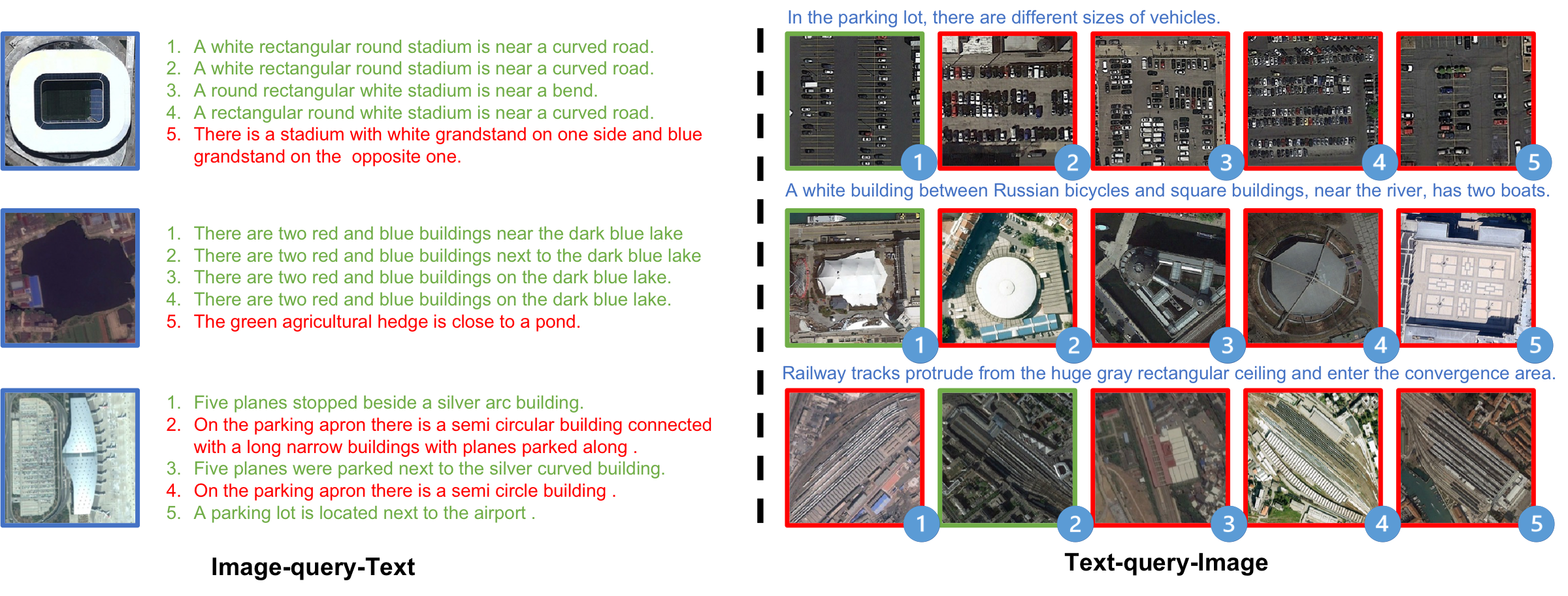 1. A white rectangular round stadium is near a curved road.
2. A white rectangular round stadium is near a curved road.
3. A round rectangular white stadium is near a bend.
4. A rectangular round white stadium is near a curved road.
5. There is a stadium with white grandstand on one side and blue grandstand on the opposite one.

1. There are two red and blue buildings near the dark blue lake
2. There are two red and blue buildings next to the dark blue lake
3. There are two red and blue buildings on the dark blue lake.
4. There are two red and blue buildings on the dark blue lake.
5. The green agricultural hedge is close to a pond.

1. Five planes stopped beside a silver arc building.
2. On the parking apron there is a semi circular building connected with a long narrow buildings with planes parked along .
3. Five planes were parked next to the silver curved building.
4. On the parking apron there is a semi circle building .
5. A parking lot is located next to the airport .

Image-query-Text

In the parking lot, there are different sizes of vehicles.

1 2 3 4 5

A white building between Russian bicycles and square buildings, near the river, has two boats.

1 2 3 4 5

Railway tracks protrude from the huge gray rectangular ceiling and enter the convergence area.

1 2 3 4 5

Text-query-Image